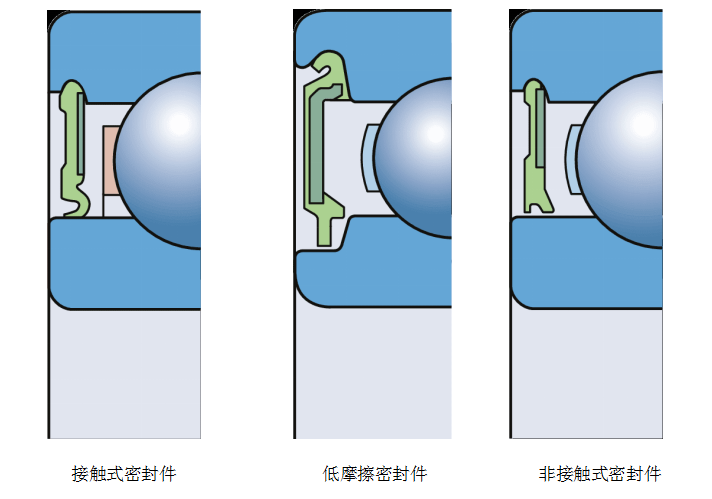 接触式密封件

低摩擦密封件

非接触式密封件